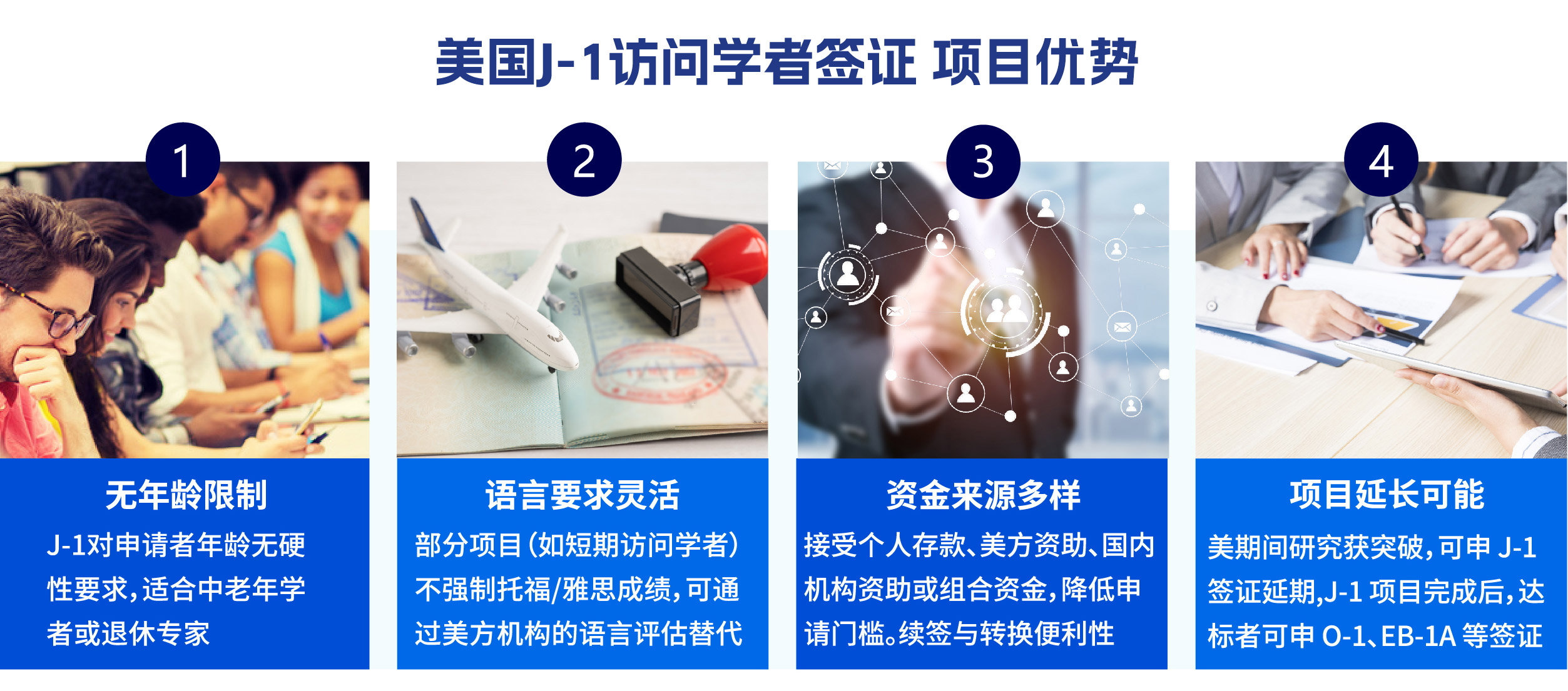 美国J-1访问学者签证 项目优势

1

无年龄限制

J-1对申请者年龄无硬性要求，适合中老年学者或退休专家

2

语言要求灵活

部分项目（如短期访问学者）不强制托福/雅思成绩，可通过美方机构的语言评估替代

3

资金来源多样

接受个人存款、美方资助、国内机构资助或组合资金，降低申请门槛。续签与转换便利性

4

项目延长可能

美期间研究获突破，可申 J-1 签证延期，J-1 项目完成后，达标者可申 O-1、EB-1A 等签证